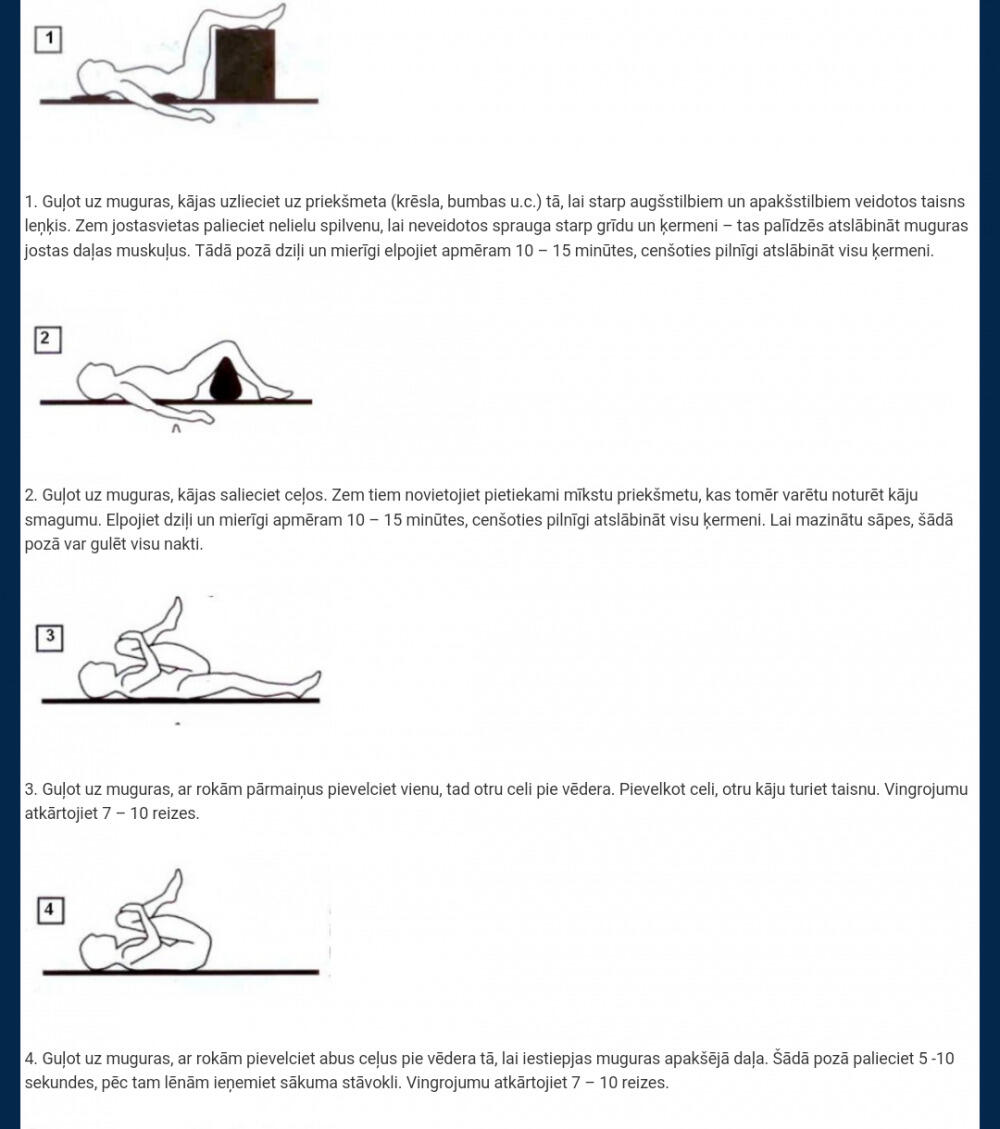 1

1. Guļot uz muguras, kājas uzlieciet uz priekšmeta (krēsla, bumbas u.c.) tā, lai starp augšstilbiem un apakšstilbiem veidotos taisns leņķis. Zem jostasvietas palieciet nelielu spilvenu, lai neveidotos sprauga starp grīdu un ķermeni – tas palīdzēs atslābināt muguras jostas daļas muskuļus. Tādā pozā dziļi un mierīgi elpojiet apmēram 10 – 15 minūtes, cenšoties pilnīgi atslābināt visu ķermeni.

2

2. Guļot uz muguras, kājas salieciet ceļos. Zem tiem novietojiet pietiekami mīkstu priekšmetu, kas tomēr varētu noturēt kāju smagumu. Elpojiet dziļi un mierīgi apmēram 10 – 15 minūtes, cenšoties pilnīgi atslābināt visu ķermeni. Lai mazinātu sāpes, šādā pozā var gulēt visu nakti.

3

3. Guļot uz muguras, ar rokām pārmaiņus pievelciet vienu, tad otru celi pie vēdera. Pievelkot celi, otru kāju turiet taisnu. Vingrojumu atkārtojiet 7 – 10 reizes.

4

4. Guļot uz muguras, ar rokām pievelciet abus ceļus pie vēdera tā, lai iestiepjas muguras apakšējā daļa. Šādā pozā palieciet 5 -10 sekundes, pēc tam lēnām ieņemiet sākuma stāvokli. Vingrojumu atkārtojiet 7 – 10 reizes.